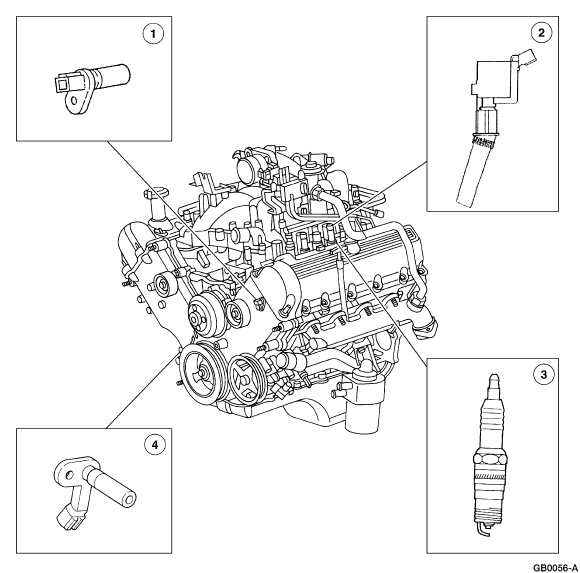 1

2

3

4

GB0056-A