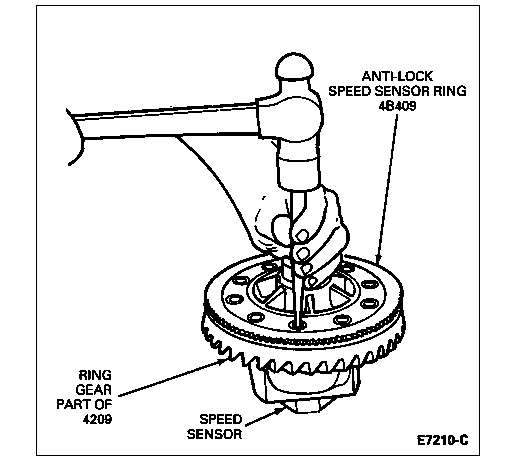 ANTI-LOCK SPEED SENSOR RING 4B409

RING GEAR PART OF 4209

SPEED SENSOR

E7210-C